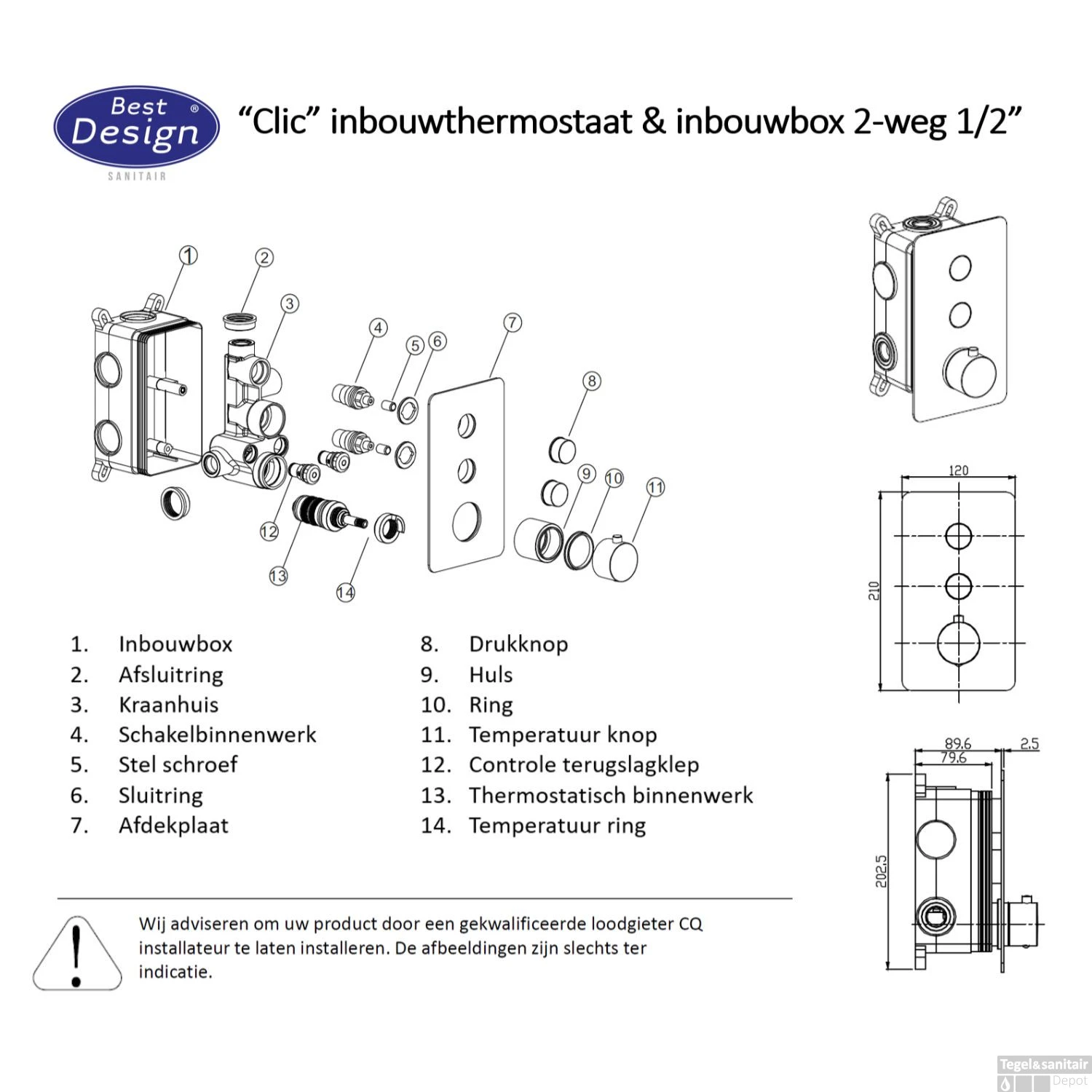 Best Design ®
SANITAIR

“Clic” inbouwthermostaat & inbouwbox 2-weg 1/2”

1 2 3 4 5 6 7 8 9 10 11 12 13 14

120
210

89,6
79,6
2,5
202,5

1. Inbouwbox
2. Afsluitring
3. Kraanhuis
4. Schakelbinnenwerk
5. Stel schroef
6. Sluitring
7. Afdekplaat

8. Drukknop
9. Huls
10. Ring
11. Temperatuur knop
12. Controle terugslagklep
13. Thermostatisch binnenwerk
14. Temperatuur ring

Wij adviseren om uw product door een gekwalificeerde loodgieter CQ installateur te laten installeren. De afbeeldingen zijn slechts ter indicatie.

Tegel&sanitair Depot